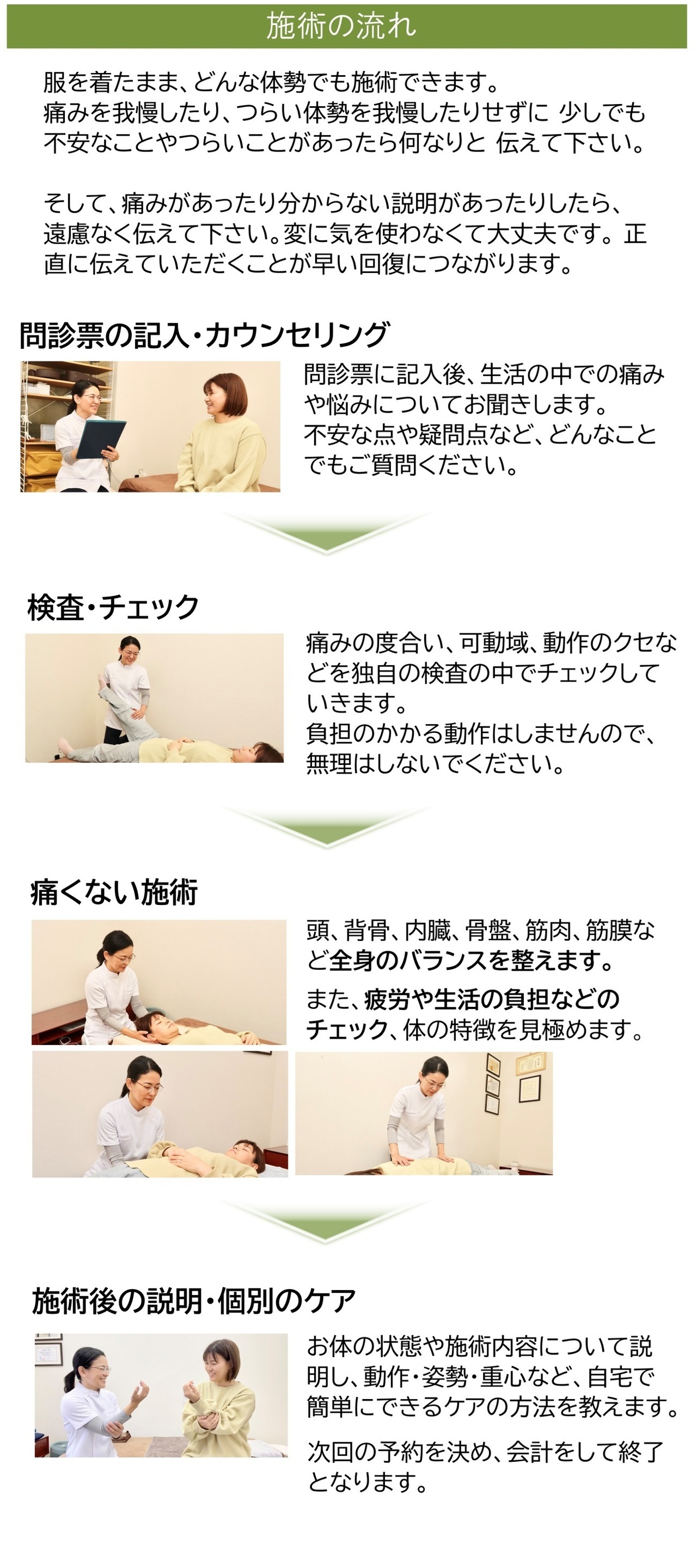 施術の流れ

服を着たまま、どんな体勢でも施術できます。
痛みを我慢したり、つらい体勢を我慢したりせずに 少しでも不安なことやつらいことがあったら何なりと 伝えて下さい。

そして、痛みがあったり分からない説明があったりしたら、遠慮なく伝えて下さい。変に気を使わなくて大丈夫です。正直に伝えていただくことが早い回復につながります。

問診票の記入・カウンセリング

問診票に記入後、生活の中での痛みや悩みについてお聞きします。
不安な点や疑問点など、どんなことでもご質問ください。

検査・チェック

痛みの度合い、可動域、動作のクセなどを独自の検査の中でチェックしていきます。
負担のかかる動作はしませんので、無理はしないでください。

痛くない施術

頭、背骨、内臓、骨盤、筋肉、筋膜など全身のバランスを整えます。
また、疲労や生活の負担などのチェック、体の特徴を見極めます。

施術後の説明・個別のケア

お体の状態や施術内容について説明し、動作・姿勢・重心など、自宅で簡単にできるケアの方法を教えます。
次回の予約を決め、会計をして終了となります。